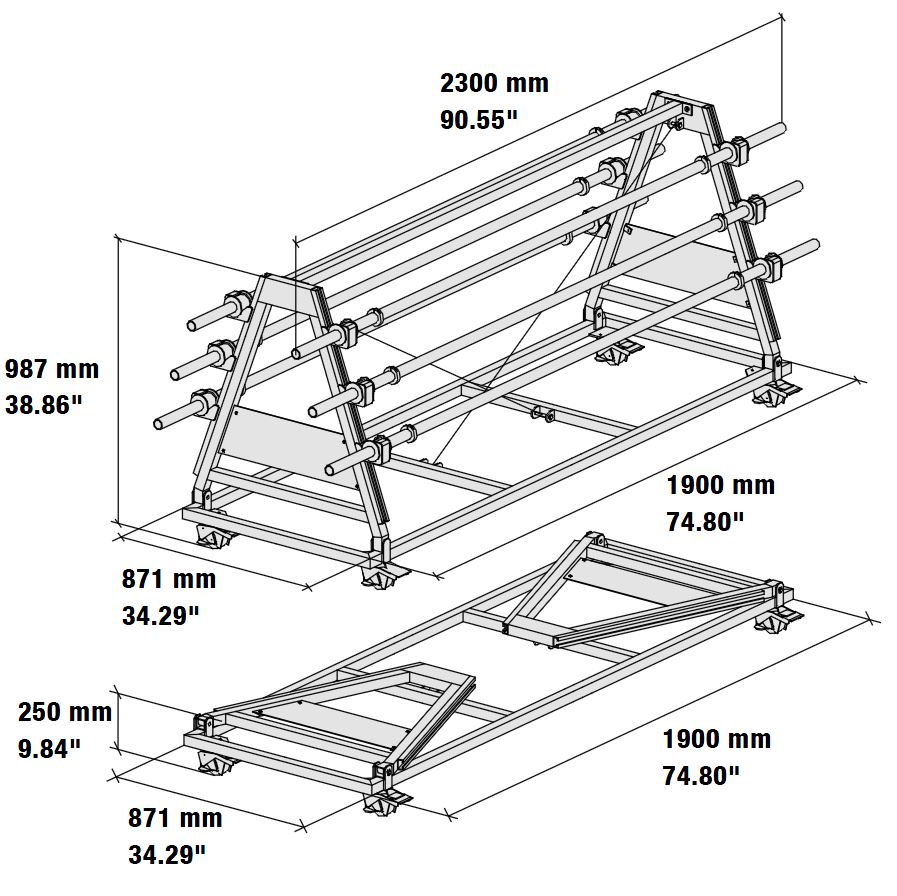 2300 mm
90.55"

987 mm
38.86"

1900 mm
74.80"

871 mm
34.29"

250 mm
9.84"

1900 mm
74.80"

871 mm
34.29"